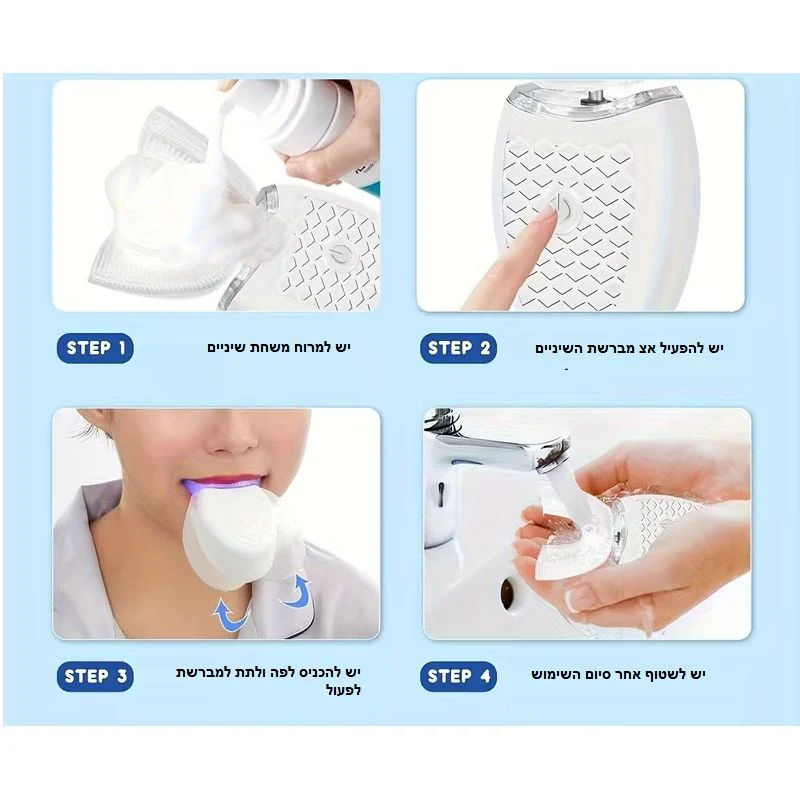 STEP 1
יש למרוח משחת שיניים

STEP 2
יש להפעיל אצ מברשת השיניים

STEP 3
יש להכניס לפה ולתת למברשת לפעול

STEP 4
יש לשטוף אחר סיום השימוש